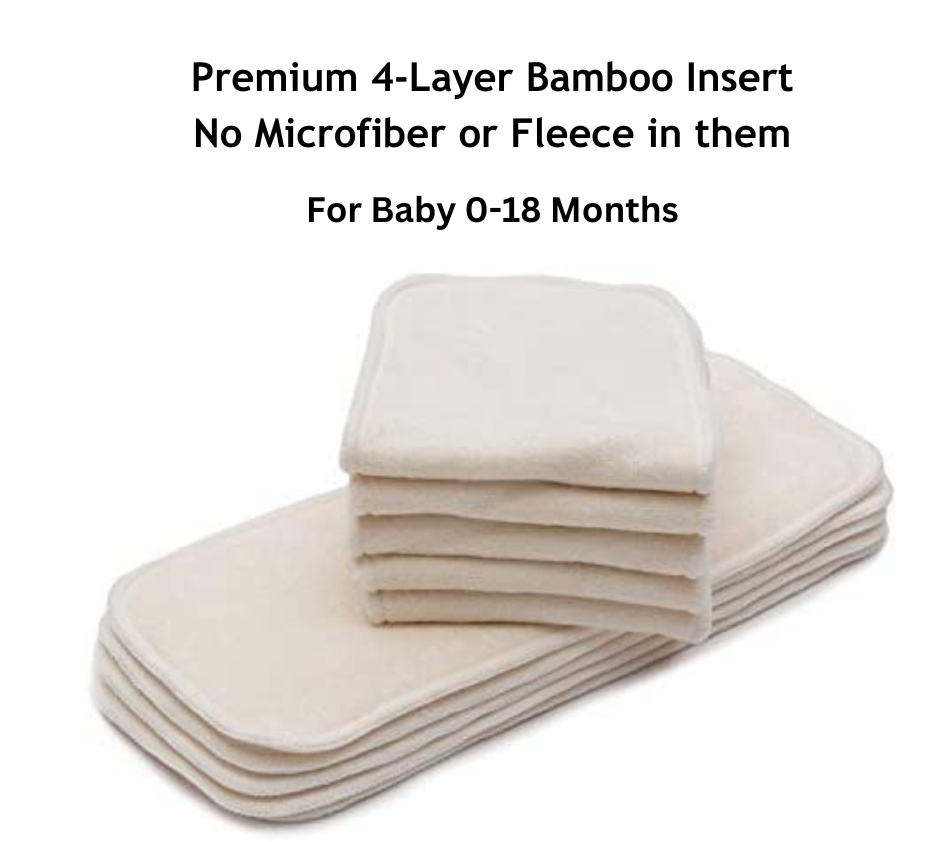 Premium 4-Layer Bamboo Insert
No Microfiber or Fleece in them

For Baby 0-18 Months