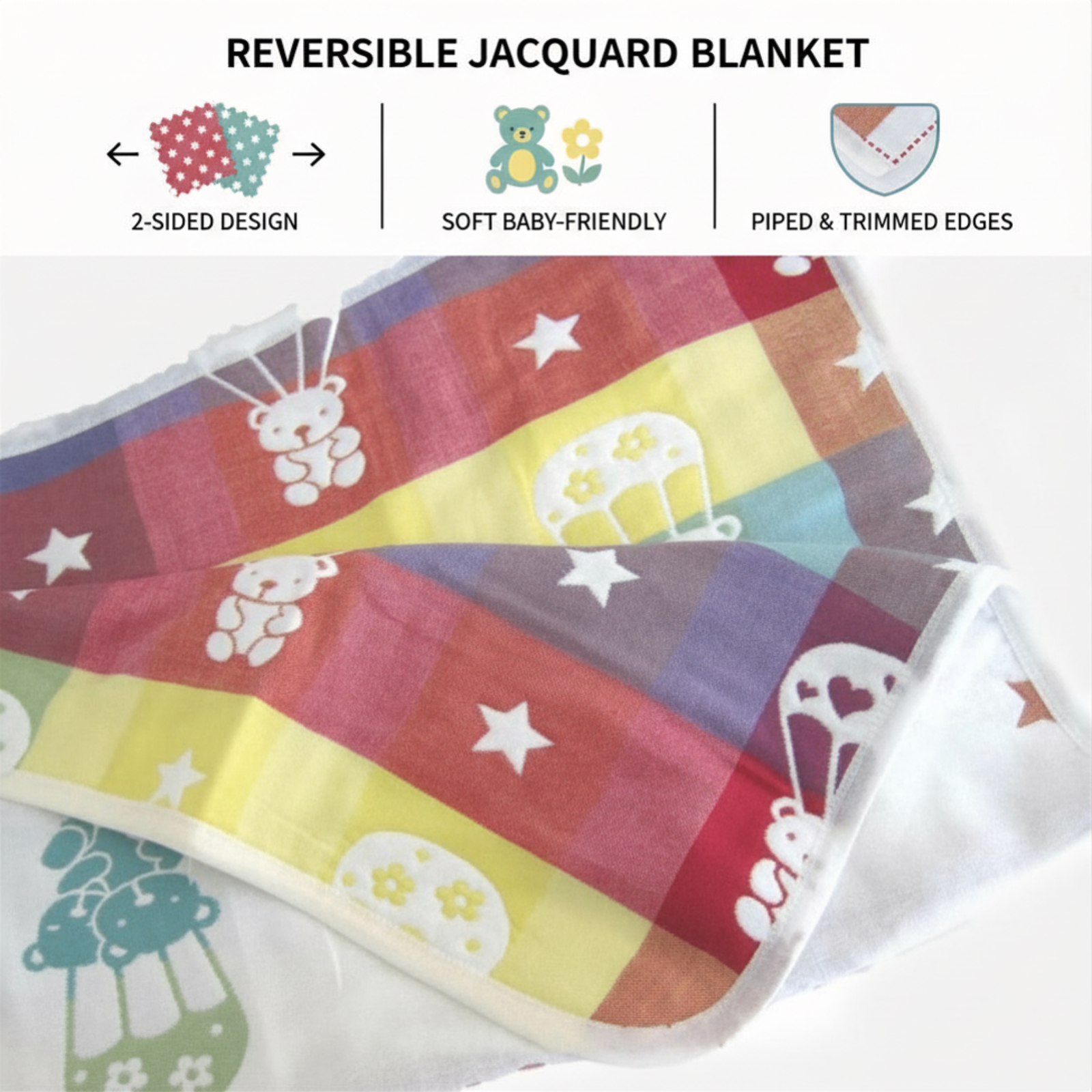 REVERSIBLE JACQUARD BLANKET

2-SIDED DESIGN

SOFT BABY-FRIENDLY

PIPED & TRIMMED EDGES