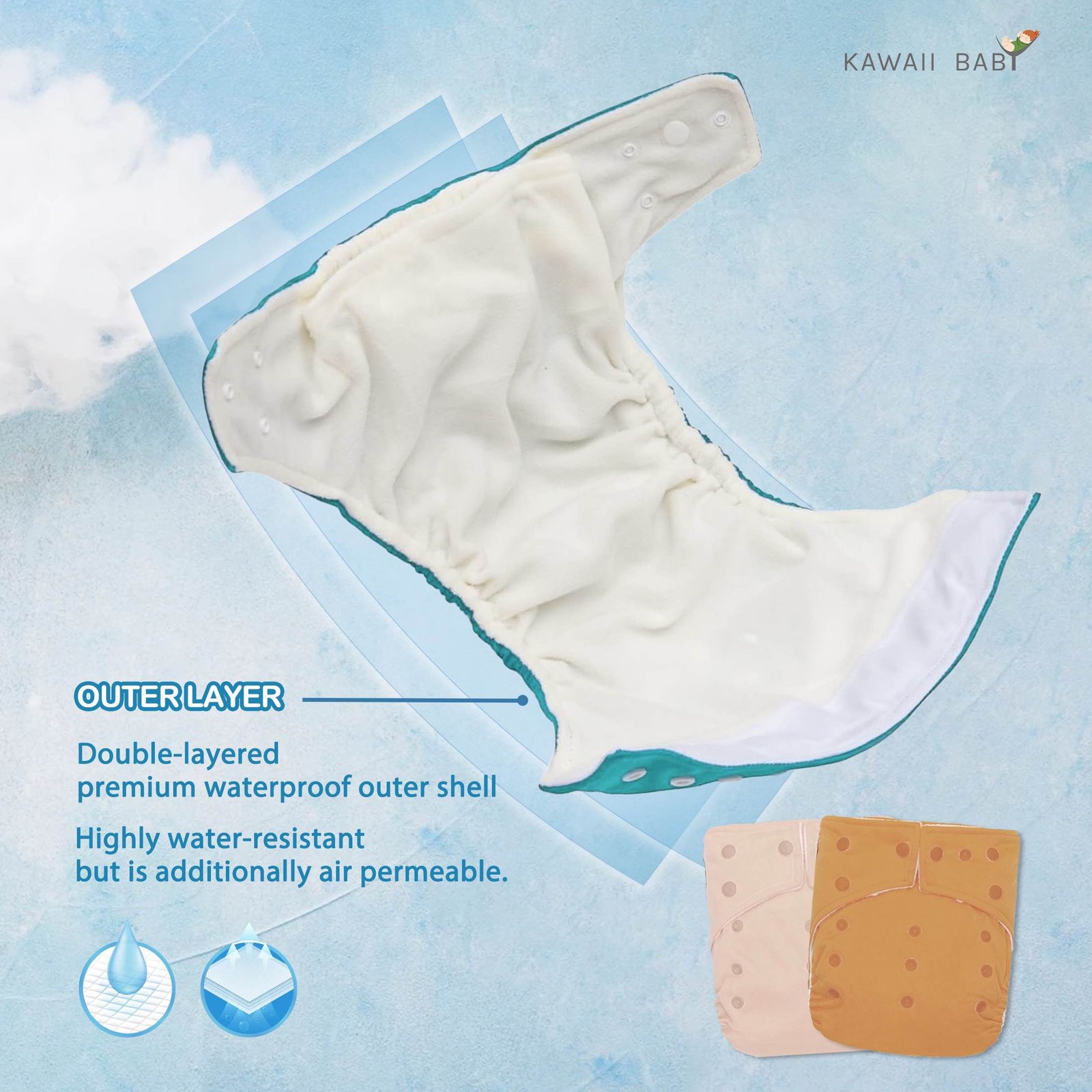 KAWAII BABY

OUTER LAYER

Double-layered premium waterproof outer shell

Highly water-resistant but is additionally air permeable.