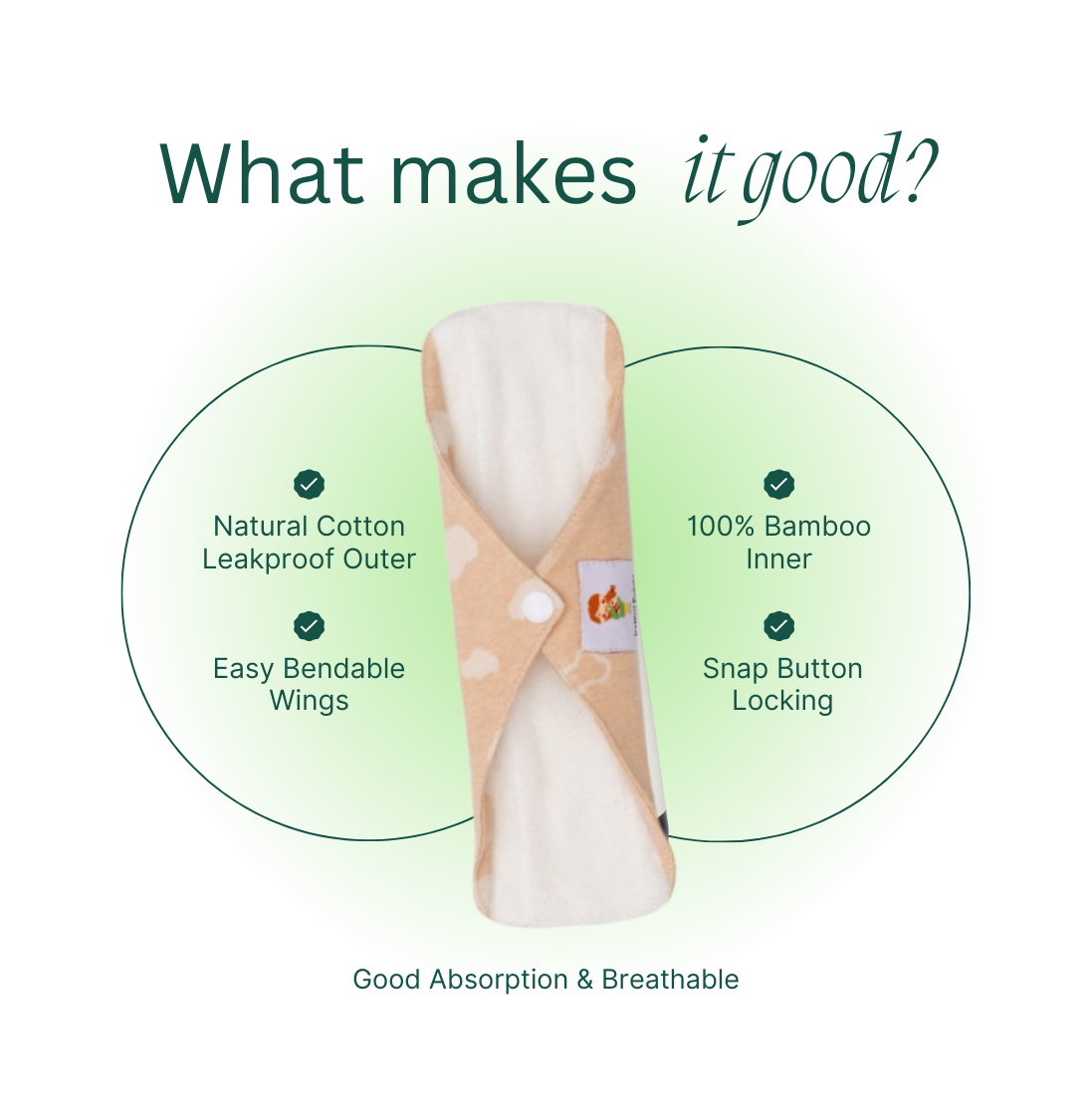 What makes it good?

Natural Cotton Leakproof Outer

Easy Bendable Wings

100% Bamboo Inner

Snap Button Locking

Good Absorption & Breathable