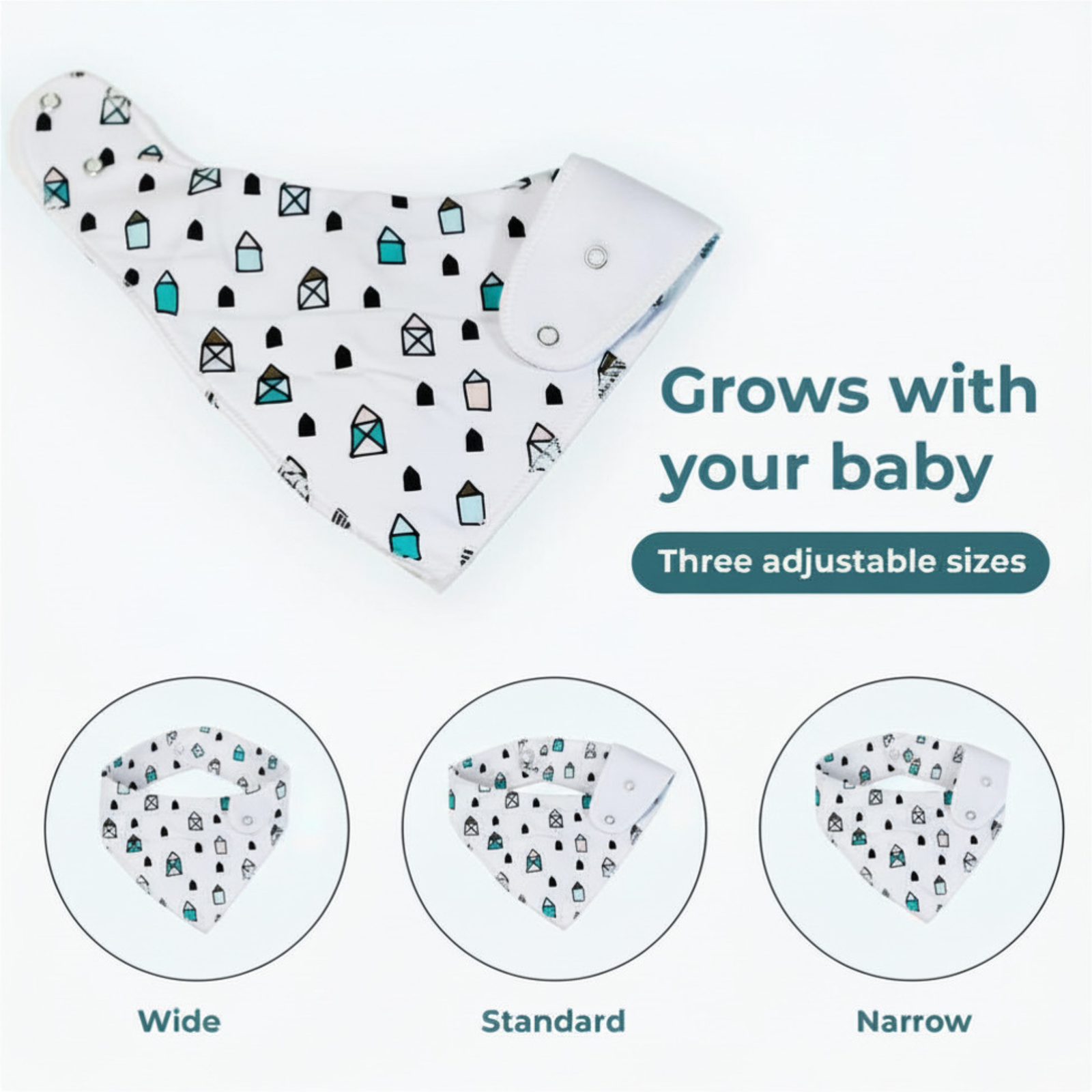 Grows with your baby

Three adjustable sizes

Wide

Standard

Narrow