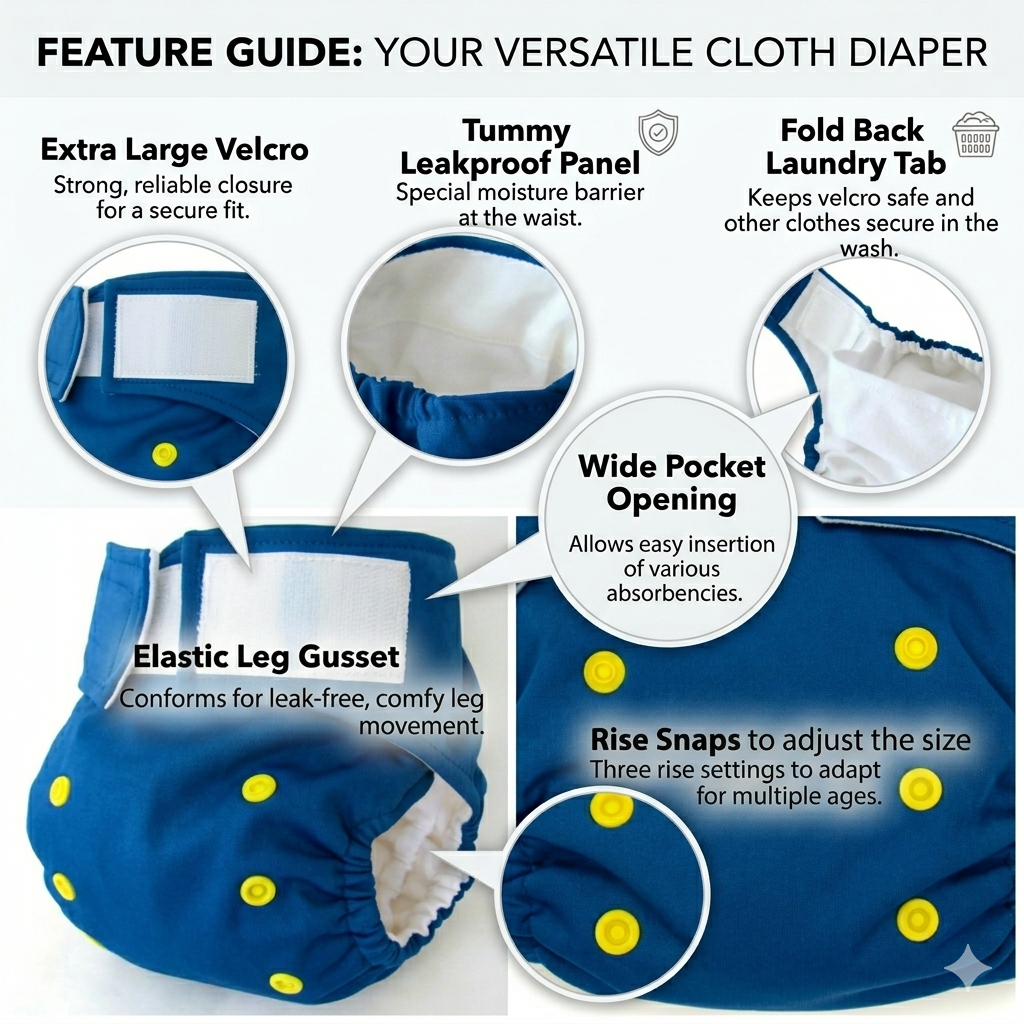 FEATURE GUIDE: YOUR VERSATILE CLOTH DIAPER

Extra Large Velcro
Strong, reliable closure for a secure fit.

Tummy Leakproof Panel
Special moisture barrier at the waist.

Fold Back Laundry Tab
Keeps velcro safe and other clothes secure in the wash.

Wide Pocket Opening
Allows easy insertion of various absorbencies.

Elastic Leg Gusset
Conforms for leak-free, comfy leg movement.

Rise Snaps to adjust the size
Three rise settings to adapt for multiple ages.