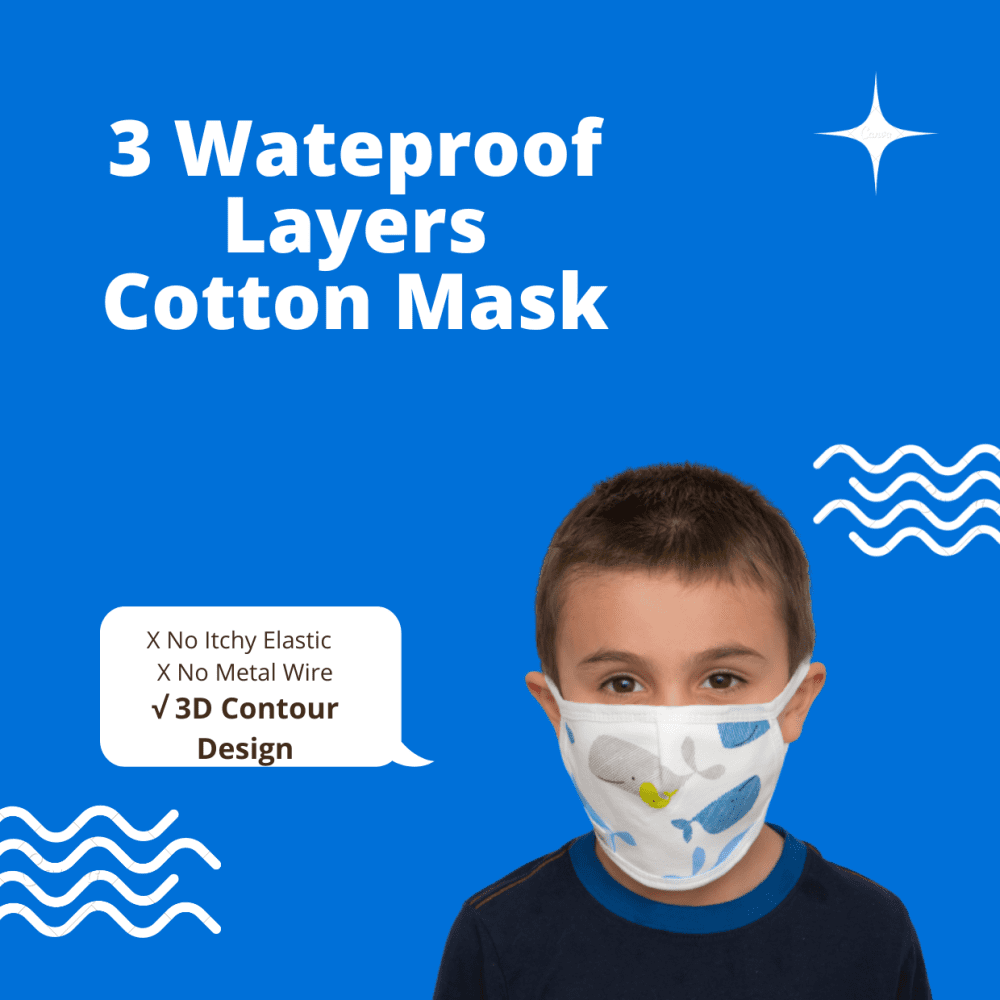 3 Wateproof Layers Cotton Mask

X No Itchy Elastic
X No Metal Wire
√ 3D Contour Design