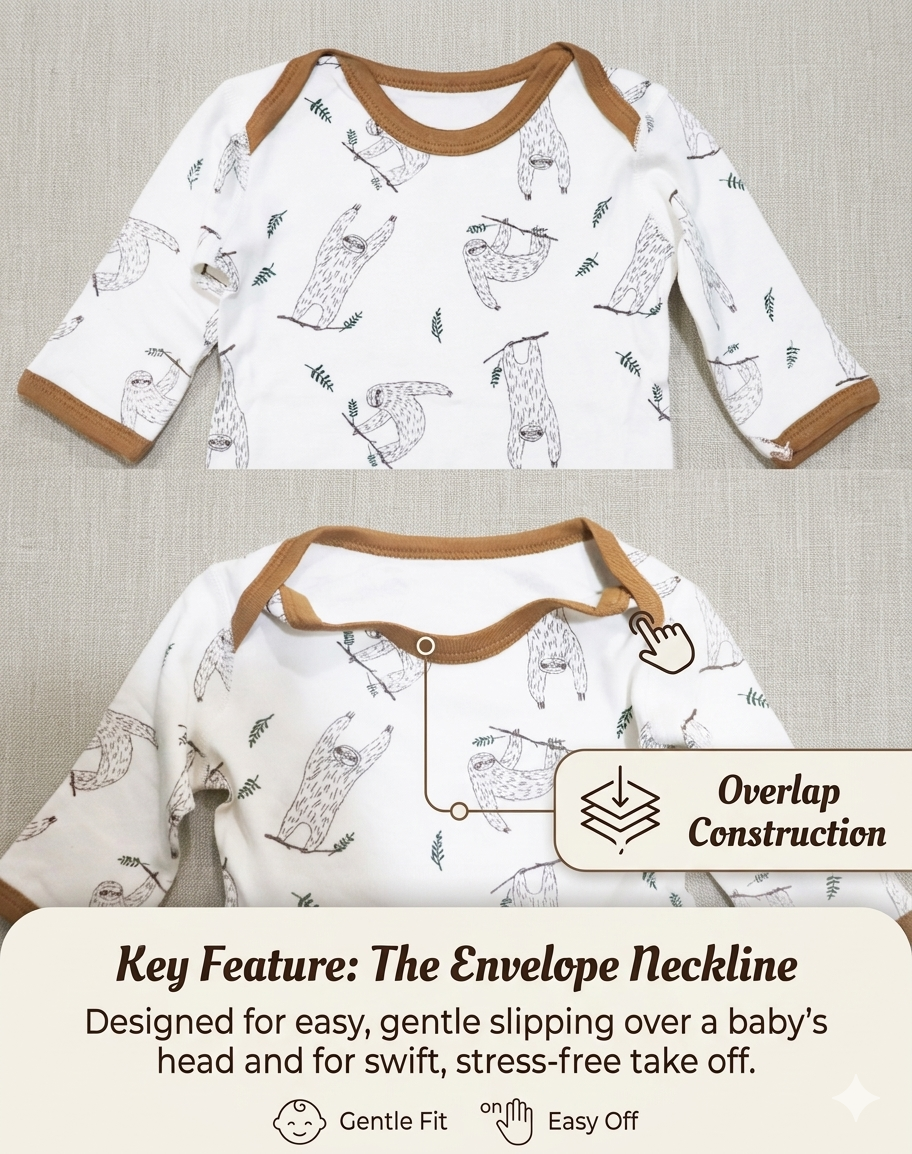 Overlap Construction

Key Feature: The Envelope Neckline

Designed for easy, gentle slipping over a baby's head and for swift, stress-free take off.

Gentle Fit

on Easy Off