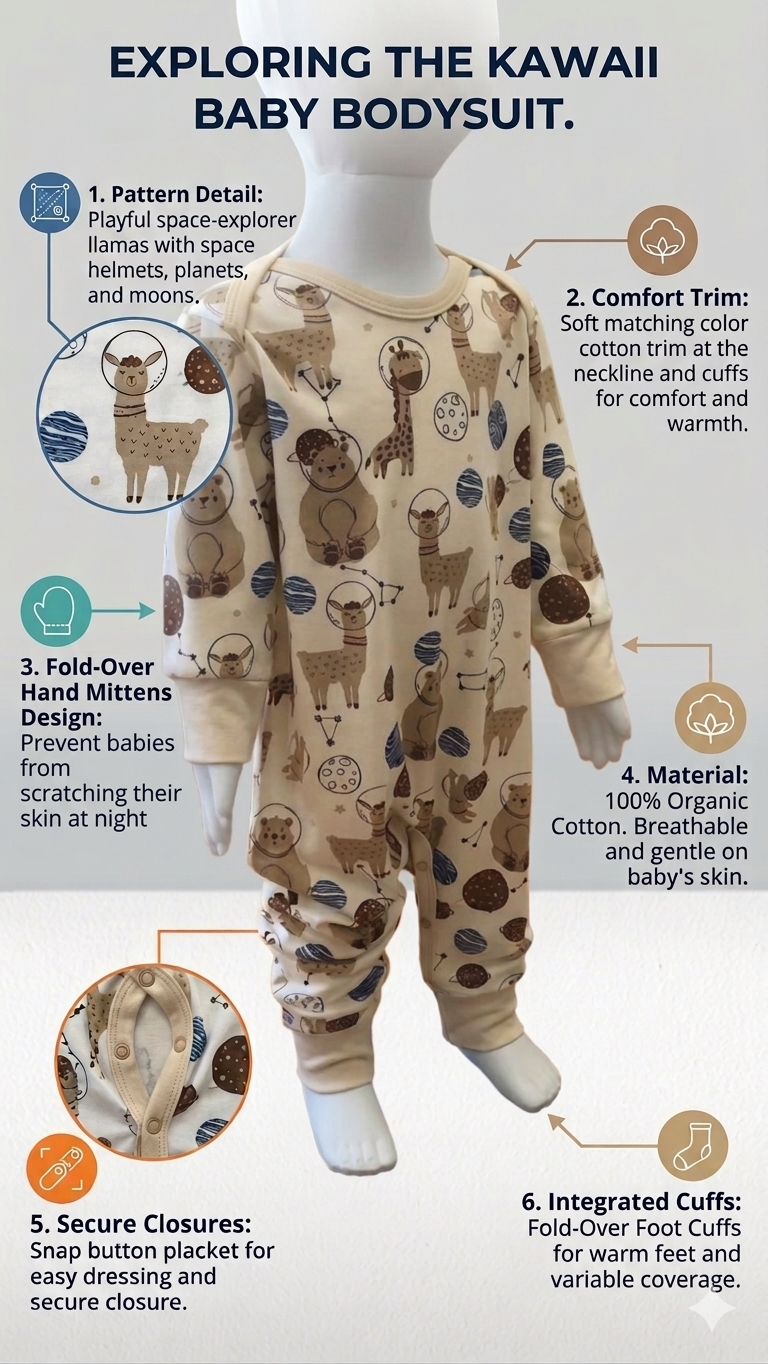 EXPLORING THE KAWAII BABY BODYSUIT.

1. Pattern Detail: Playful space-explorer llamas with space helmets, planets, and moons.

2. Comfort Trim: Soft matching color cotton trim at the neckline and cuffs for comfort and warmth.

3. Fold-Over Hand Mittens Design: Prevent babies from scratching their skin at night

4. Material: 100% Organic Cotton. Breathable and gentle on baby's skin.

5. Secure Closures: Snap button placket for easy dressing and secure closure.

6. Integrated Cuffs: Fold-Over Foot Cuffs for warm feet and variable coverage.