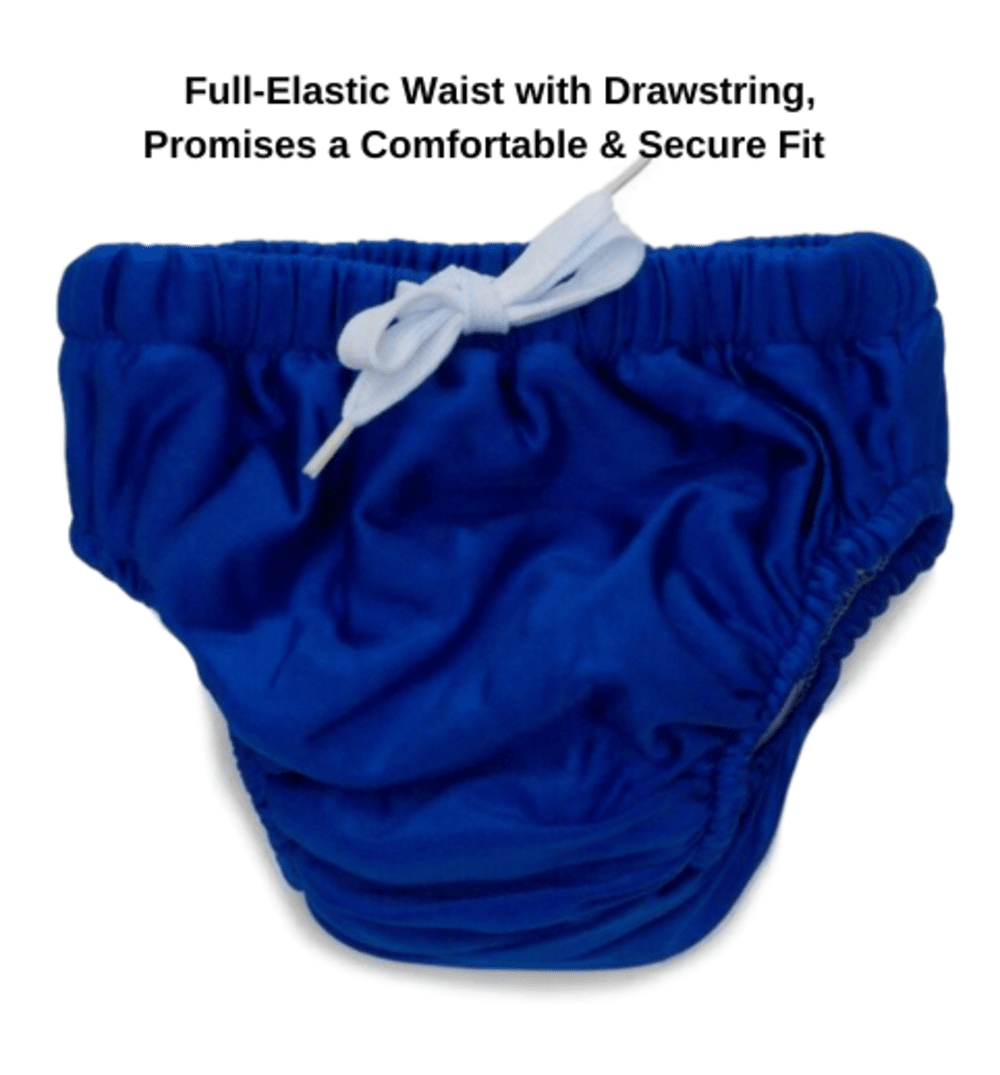 Full-Elastic Waist with Drawstring,
Promises a Comfortable & Secure Fit