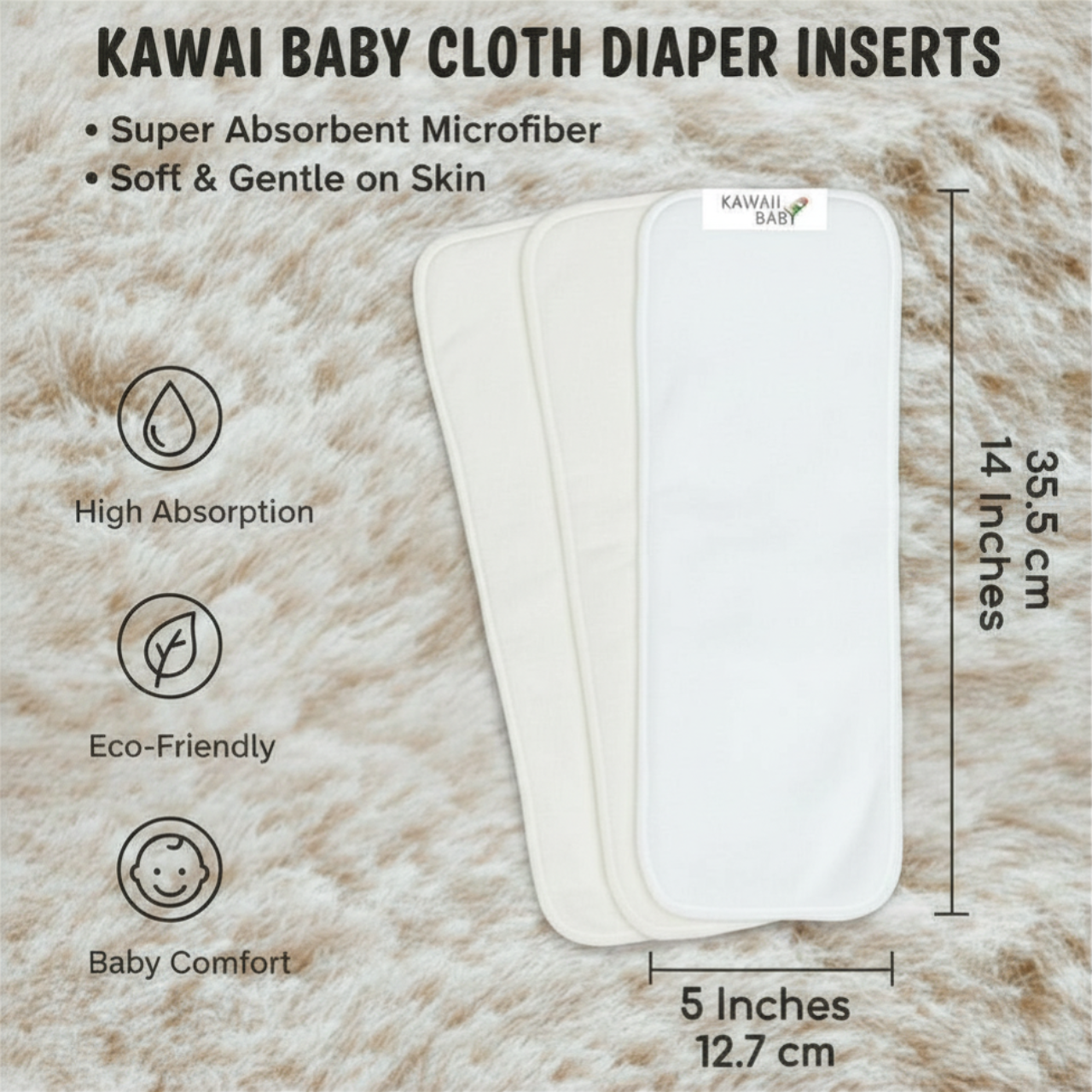 KAWAI BABY CLOTH DIAPER INSERTS

• Super Absorbent Microfiber
• Soft & Gentle on Skin

KAWAII BABY

High Absorption

Eco-Friendly

Baby Comfort

35.5 cm
14 Inches

5 Inches
12.7 cm