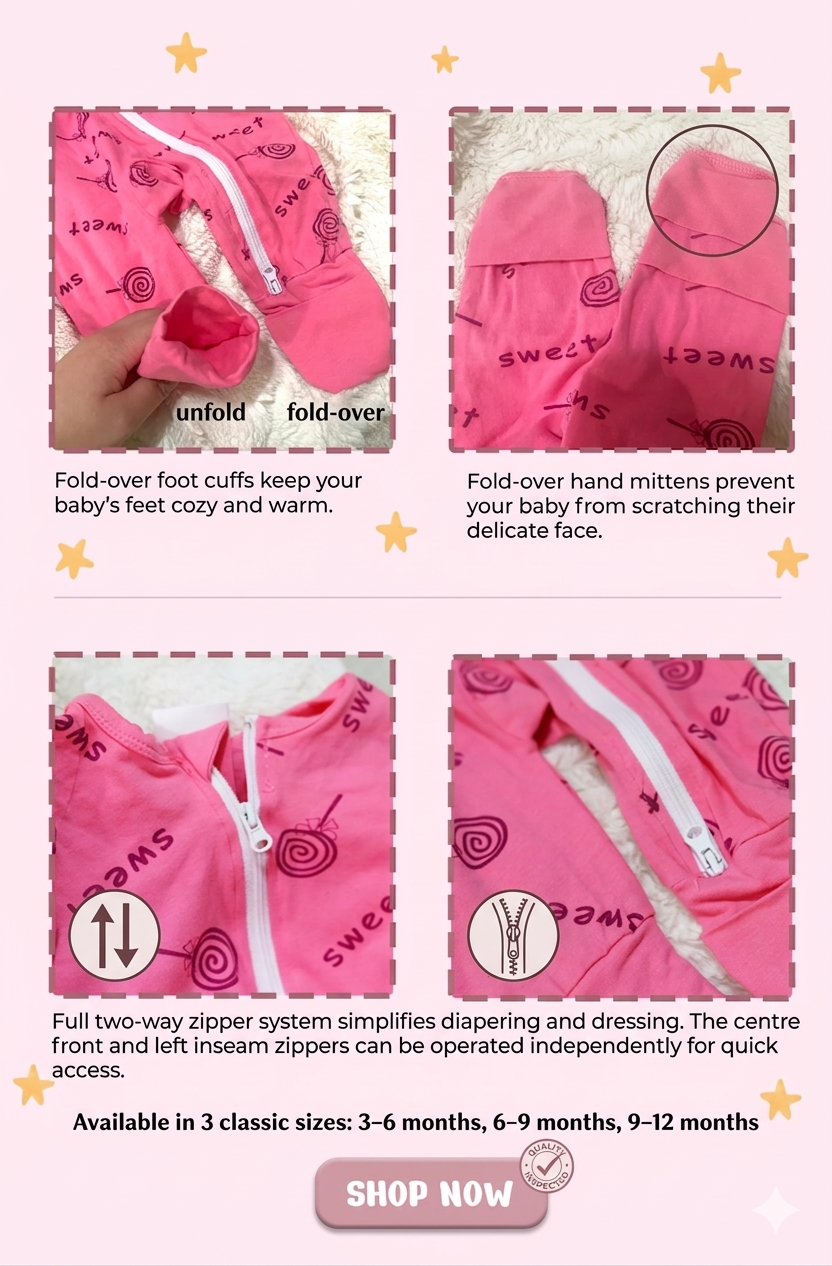 unfold fold-over

Fold-over foot cuffs keep your baby's feet cozy and warm.

Fold-over hand mittens prevent your baby from scratching their delicate face.

Full two-way zipper system simplifies diapering and dressing. The centre front and left inseam zippers can be operated independently for quick access.

Available in 3 classic sizes: 3–6 months, 6–9 months, 9–12 months

SHOP NOW

QUALITY INSPECTED